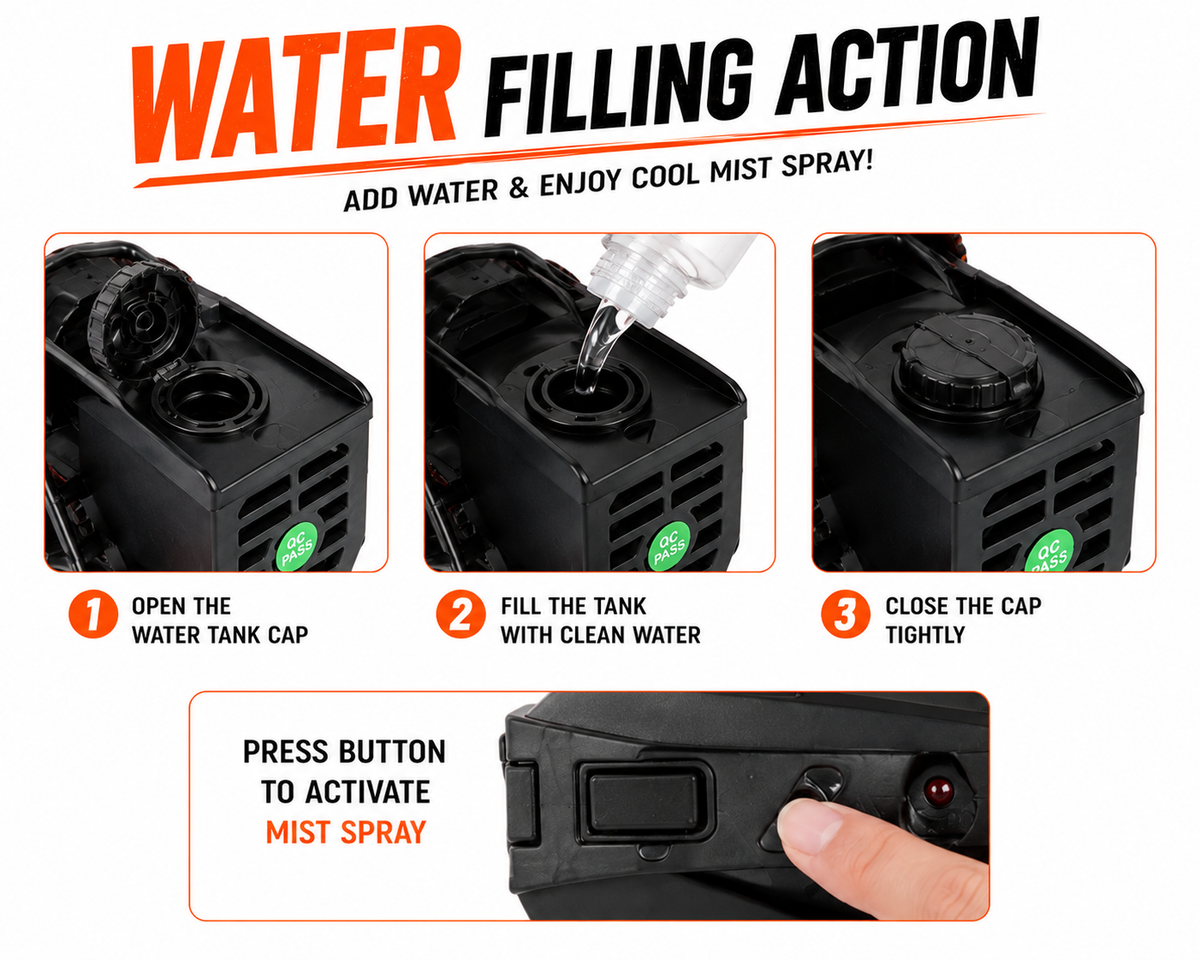 WATER FILLING ACTION

ADD WATER & ENJOY COOL MIST SPRAY!

QC PASS

QC PASS

QC PASS

1 OPEN THE WATER TANK CAP

2 FILL THE TANK WITH CLEAN WATER

3 CLOSE THE CAP TIGHTLY

PRESS BUTTON TO ACTIVATE MIST SPRAY